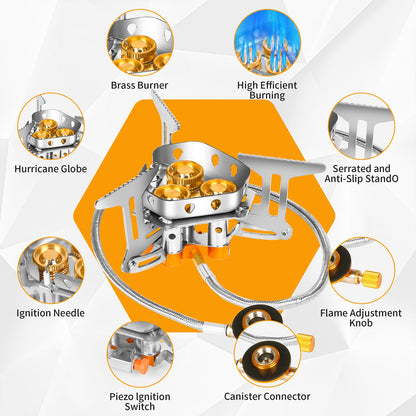 Brass Burner

High Efficient Burning

Hurricane Globe

Serrated and Anti-Slip StandO

Ignition Needle

Flame Adjustment Knob

Piezo Ignition Switch

Canister Connector