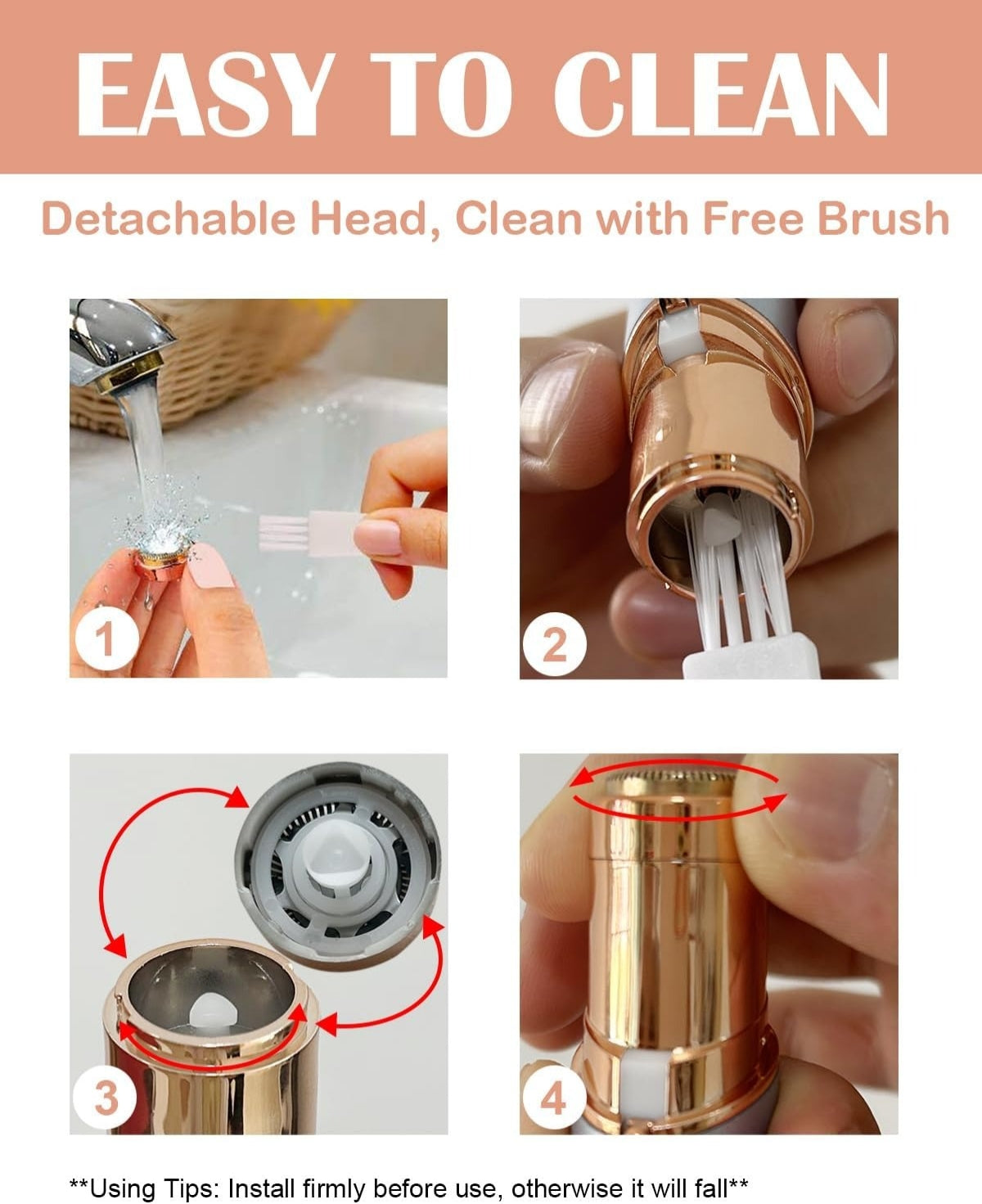 EASY TO CLEAN

Detachable Head, Clean with Free Brush

1

2

3

4

**Using Tips: Install firmly before use, otherwise it will fall**